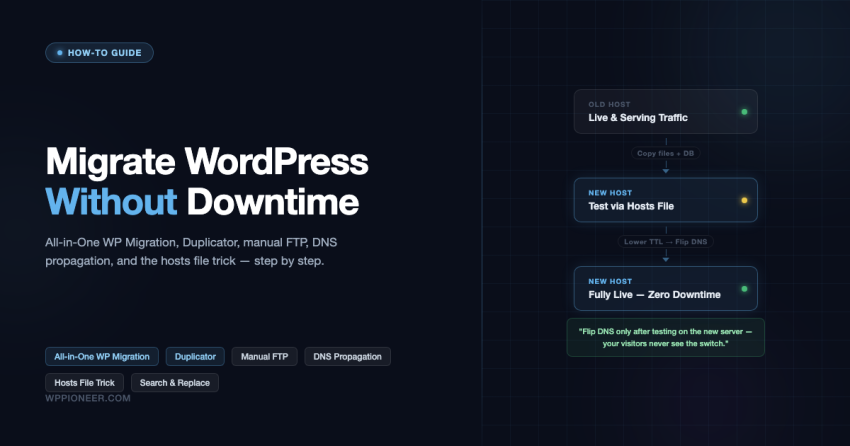 HOW-TO GUIDE

Migrate WordPress Without Downtime

All-in-One WP Migration, Duplicator, manual FTP, DNS propagation, and the hosts file trick — step by step.

All-in-One WP Migration
Duplicator
Manual FTP
DNS Propagation
Hosts File Trick
Search & Replace

WPPIONEER.COM

OLD HOST
Live & Serving Traffic

Copy files + DB

NEW HOST
Test via Hosts File

Lower TTL → Flip DNS

NEW HOST
Fully Live — Zero Downtime

"Flip DNS only after testing on the new server — your visitors never see the switch."